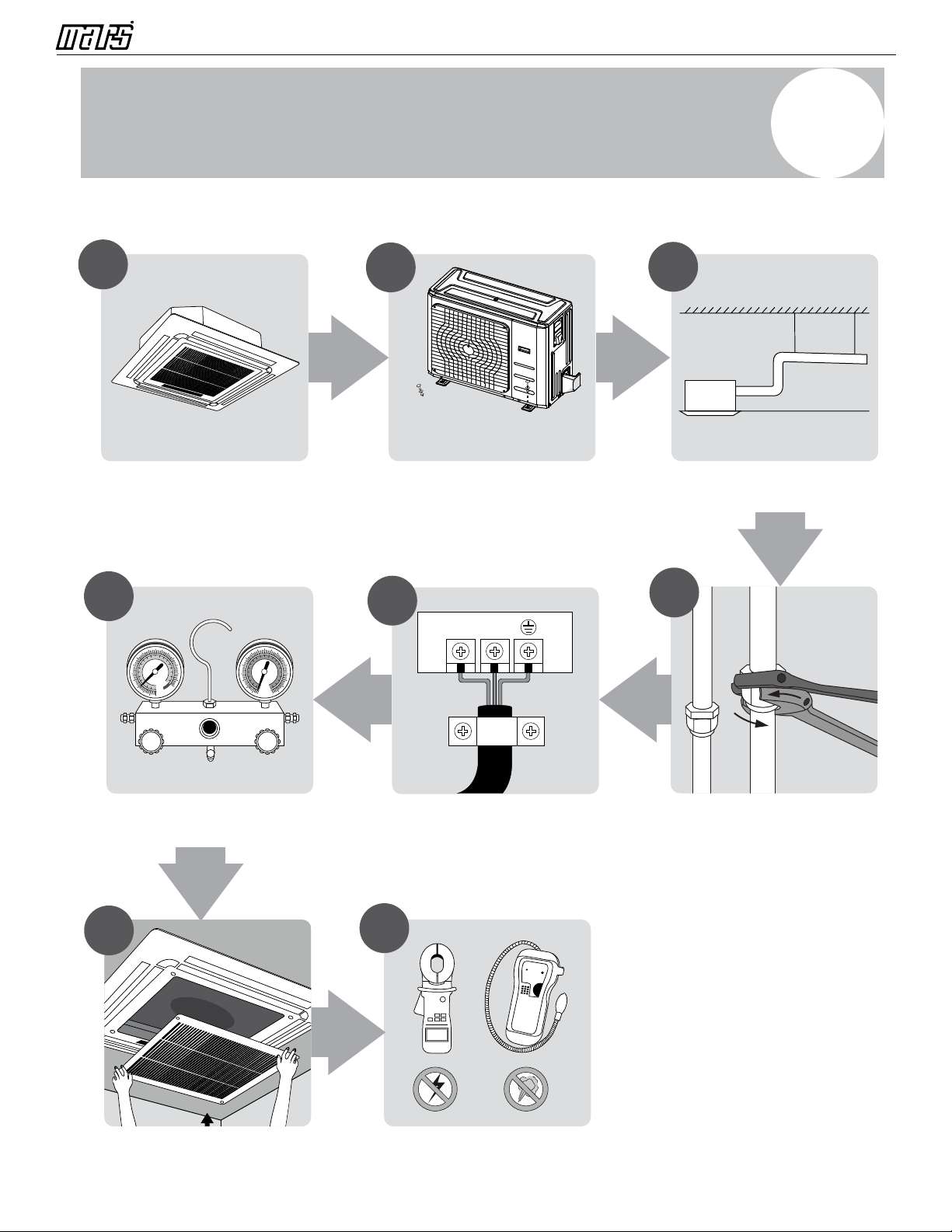 mars