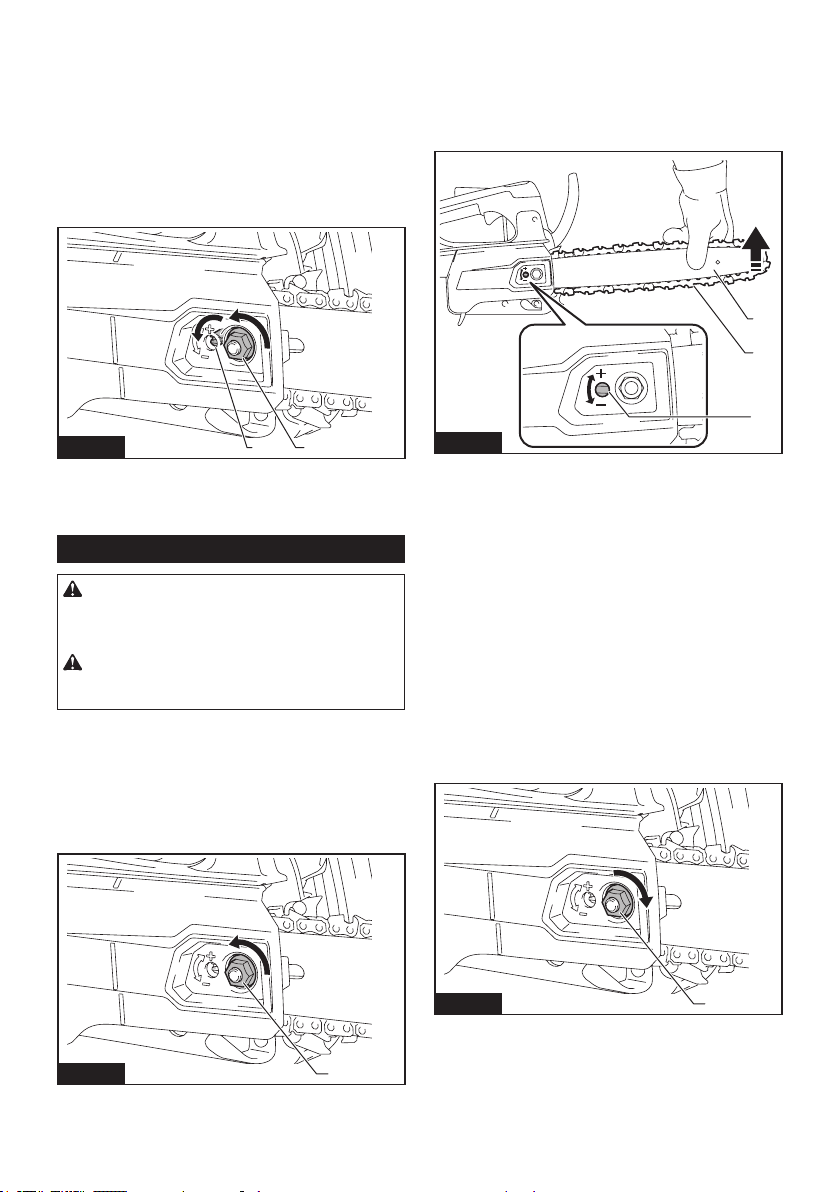 +
−

+
−

+
−

+
−