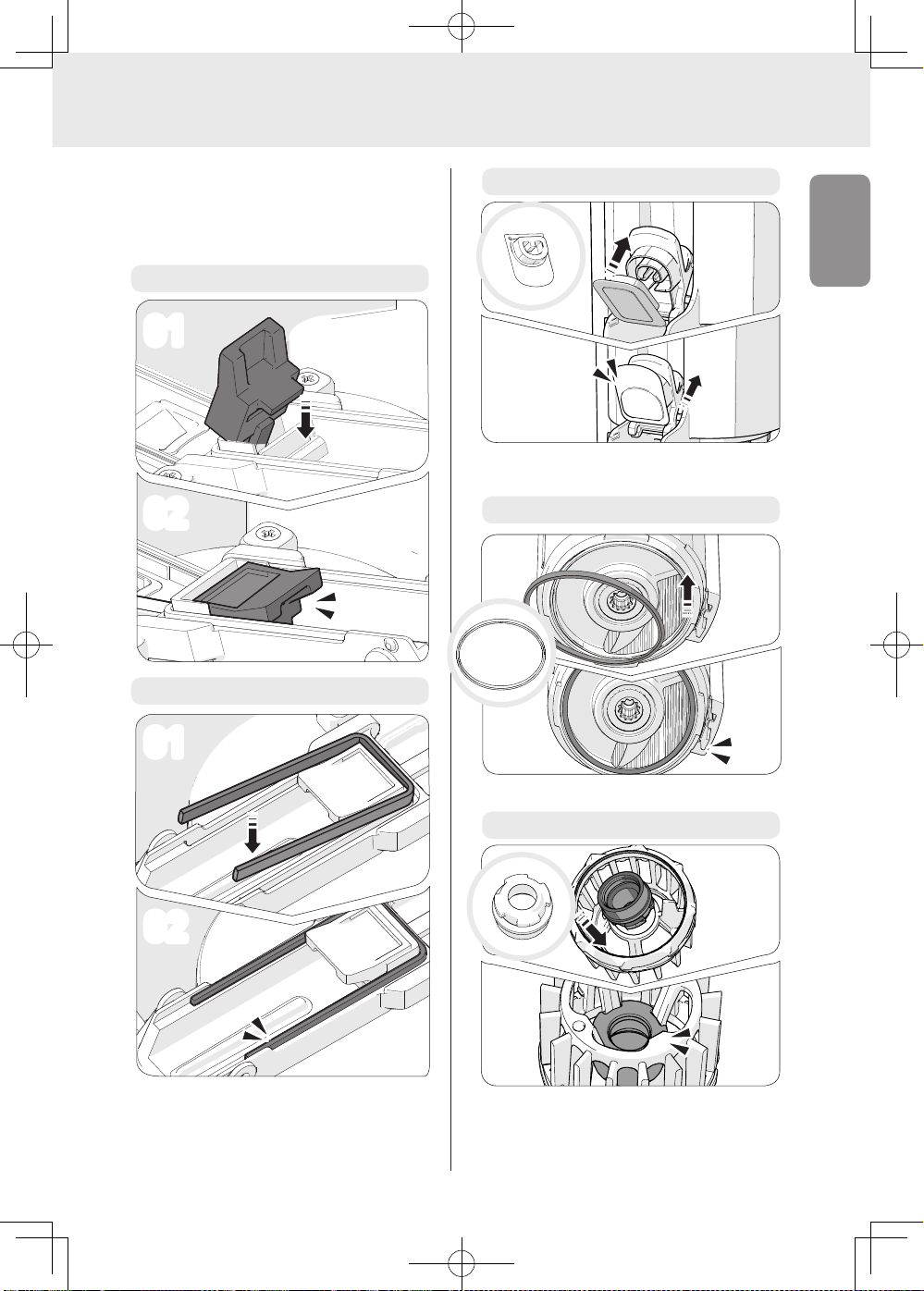 01

02

01

02