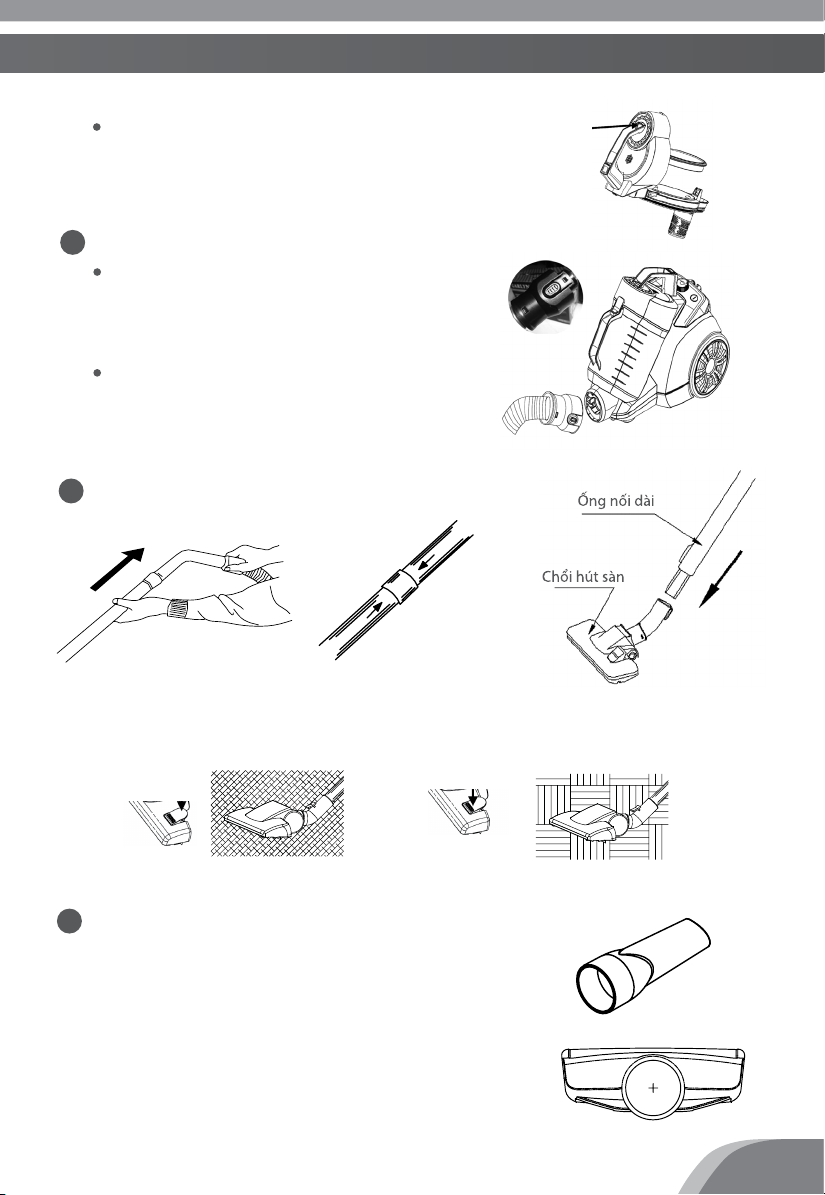 Ống nối dài

Chổi hút sàn