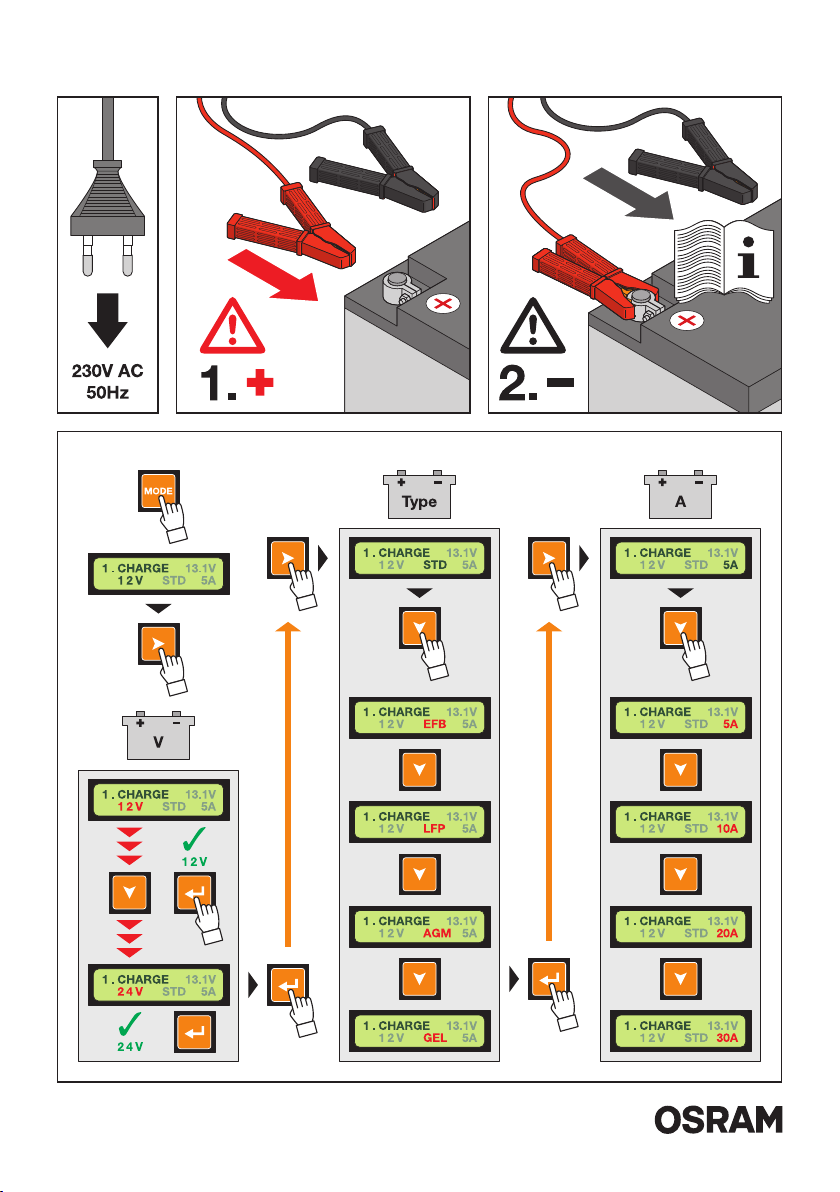 230V AC
50Hz

1. +

2. −

MODE

1. CHARGE 13.1V
12V STD 5A

V

1. CHARGE 13.1V
12V STD 5A

12V

1. CHARGE 13.1V
24V STD 5A

24V

Type

1. CHARGE 13.1V
12V STD 5A

1. CHARGE 13.1V
12V EFB 5A

1. CHARGE 13.1V
12V LFP 5A

1. CHARGE 13.1V
12V AGM 5A

1. CHARGE 13.1V
12V GEL 5A

A

1. CHARGE 13.1V
12V STD 5A

1. CHARGE 13.1V
12V STD 5A

1. CHARGE 13.1V
12V STD 10A

1. CHARGE 13.1V
12V STD 20A

1. CHARGE 13.1V
12V STD 30A

OSRAM