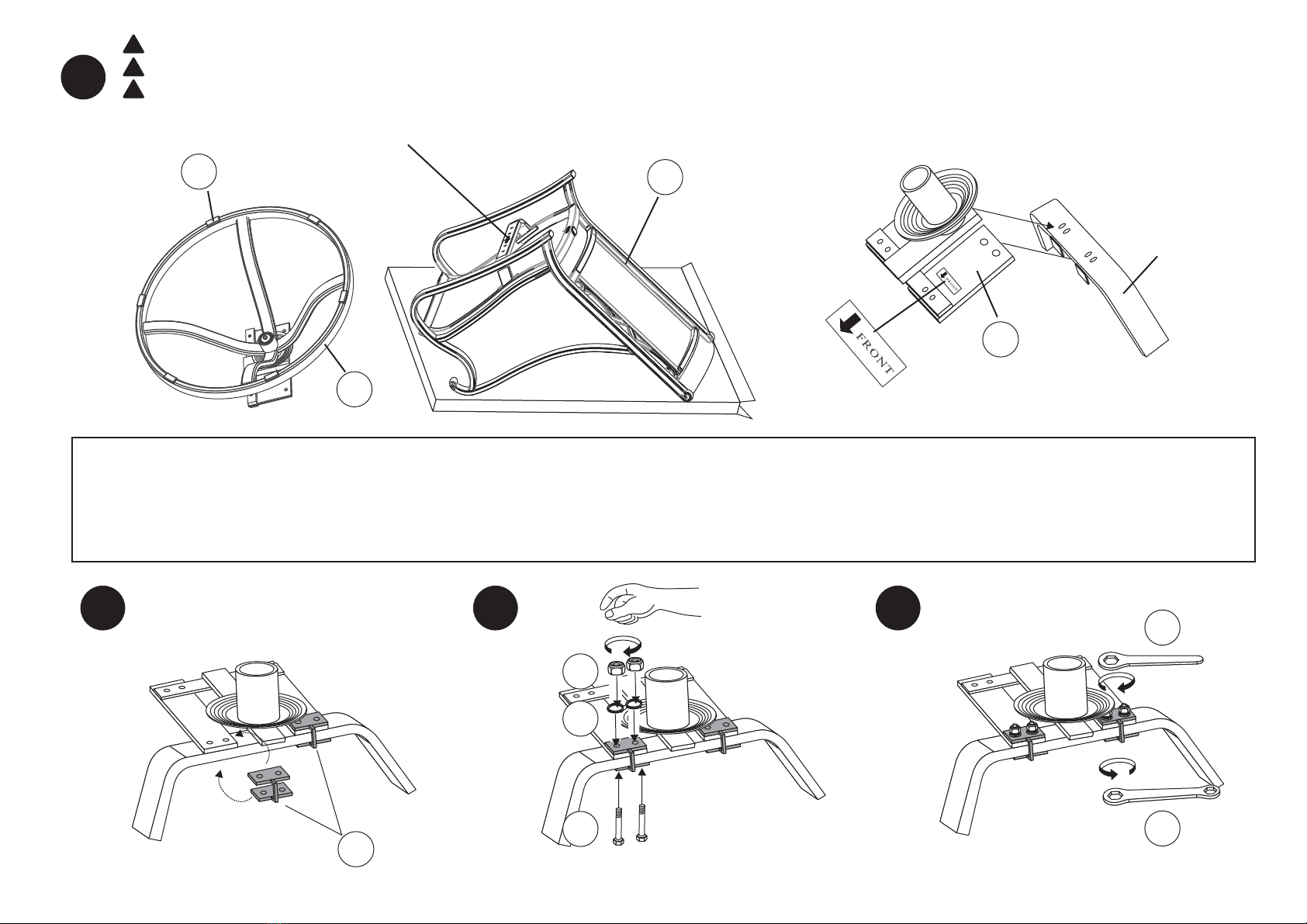 FRONT

FRONT