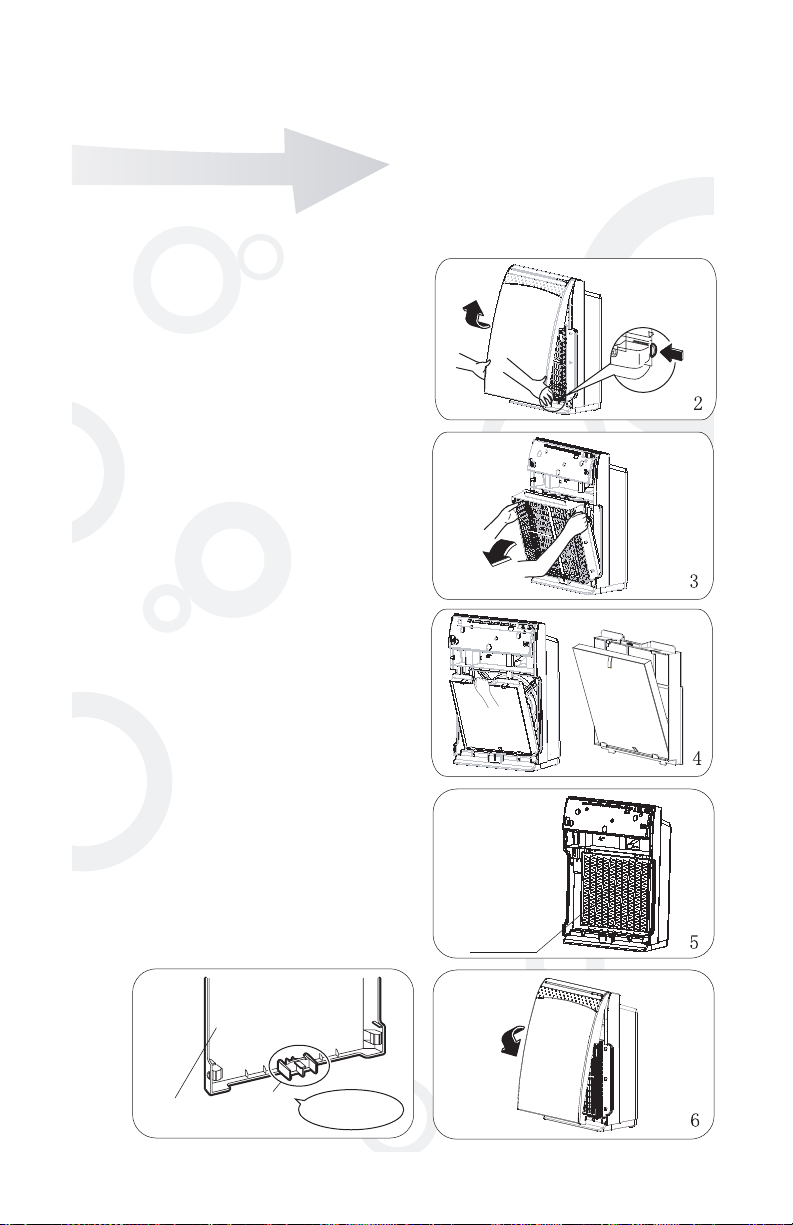 2

3

4

5

6