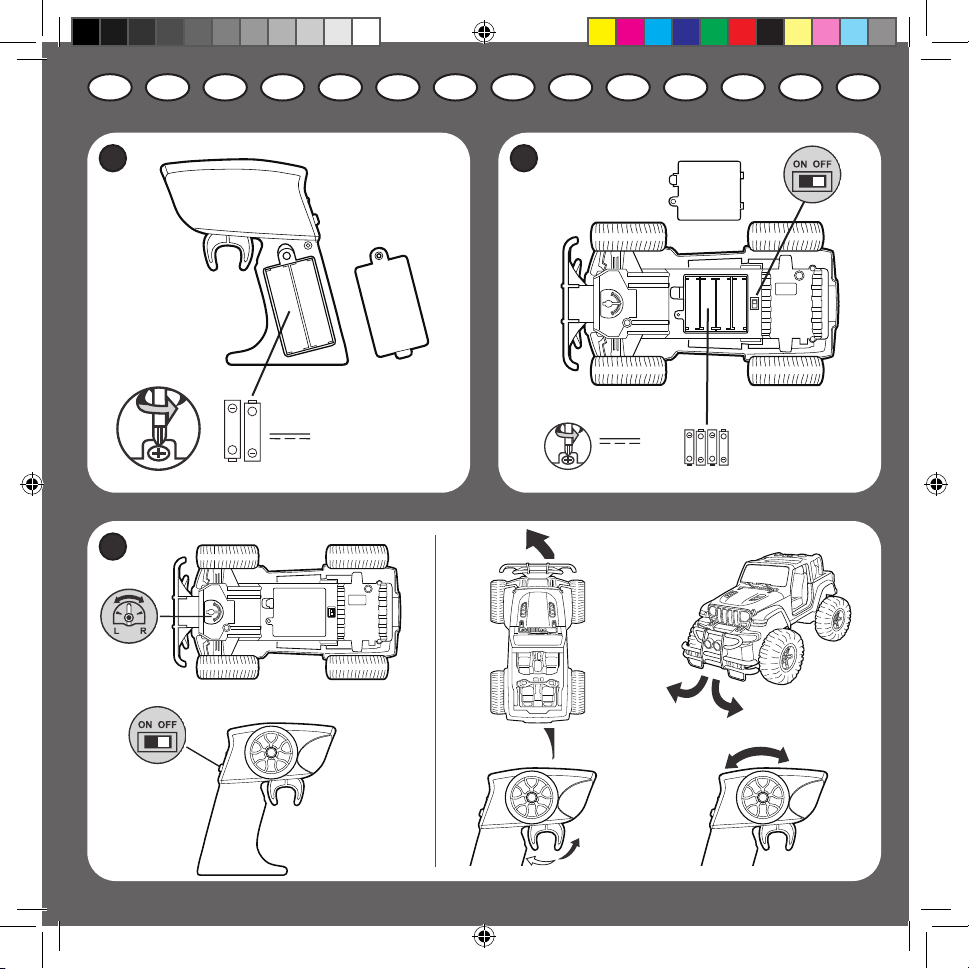 ON OFF

L R

ON OFF