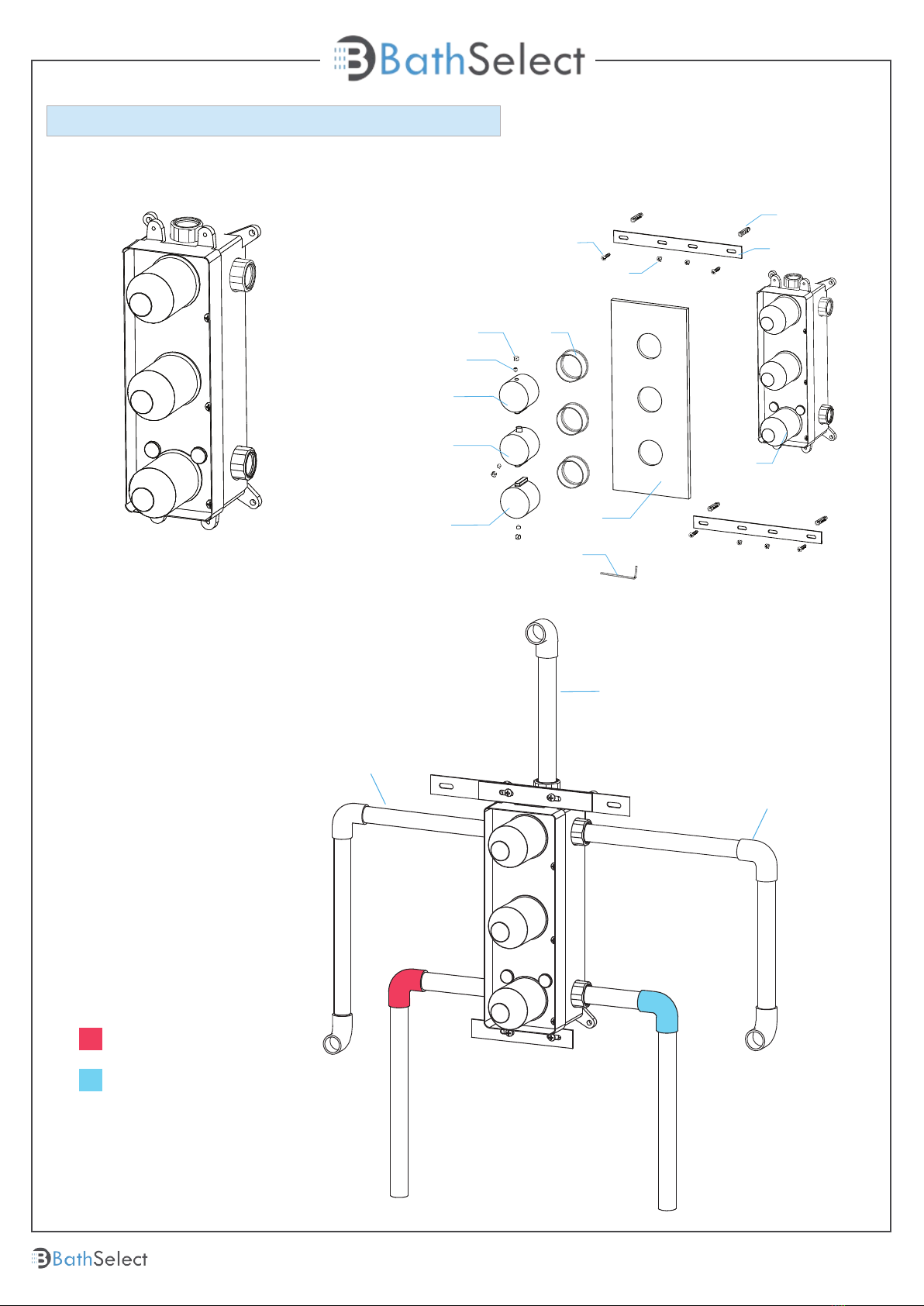 BathSelect

BathSelect