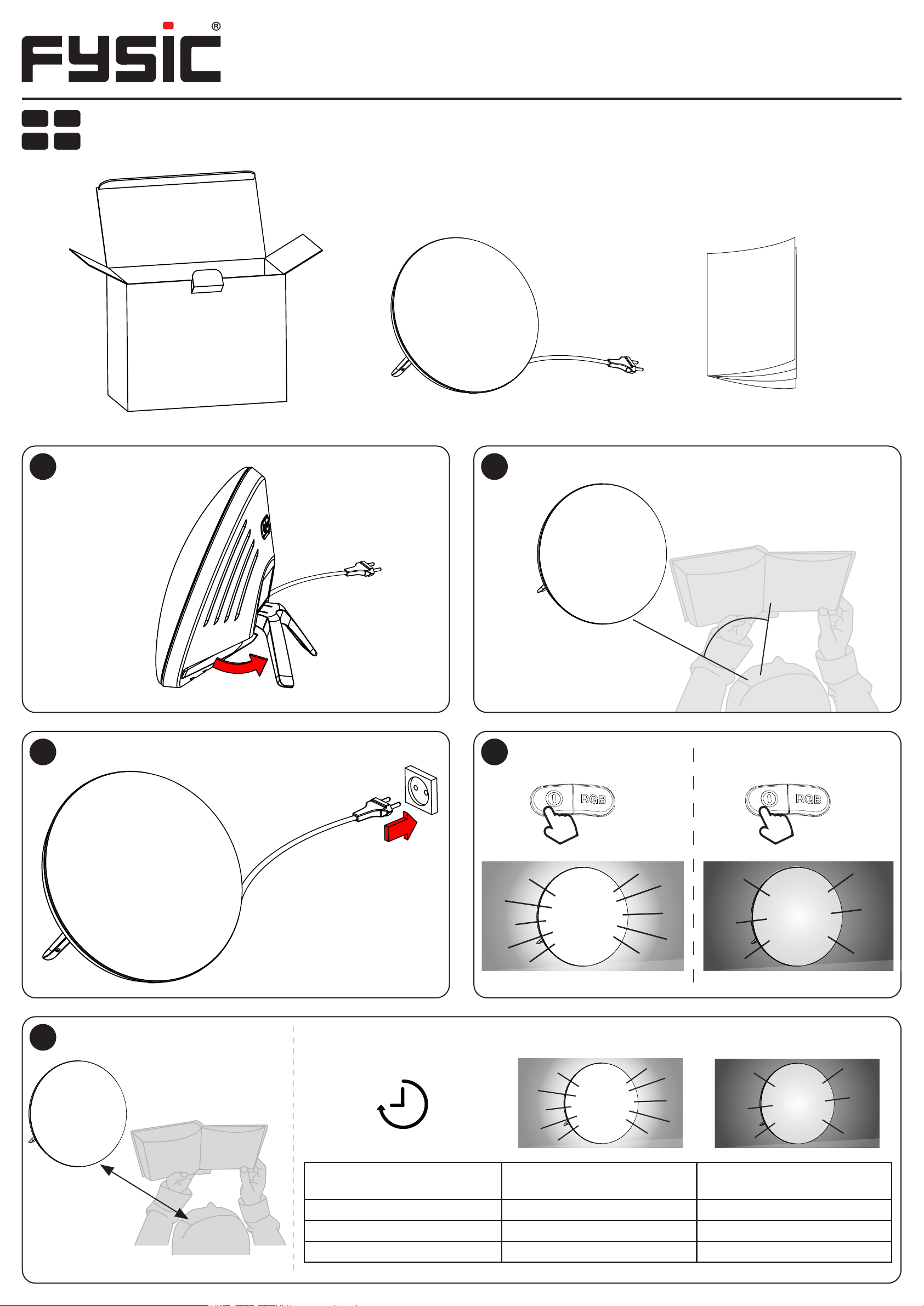 FYSIC®

RGB

RGB