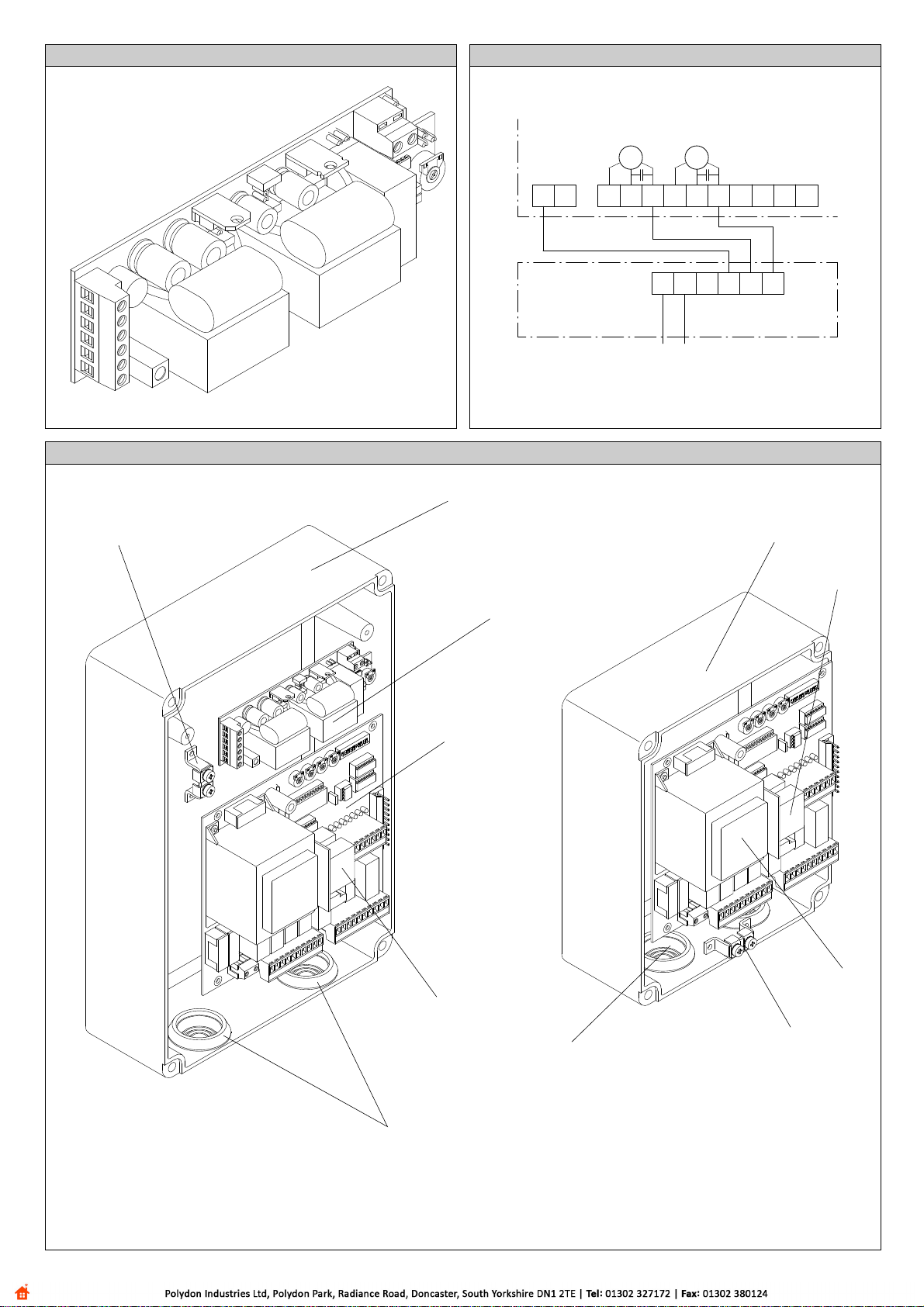 Polydon Industries Ltd, Polydon Park, Radiance Road, Doncaster, South Yorkshire DN1 2TE | Tel: 01302 327172 | Fax: 01302 380124