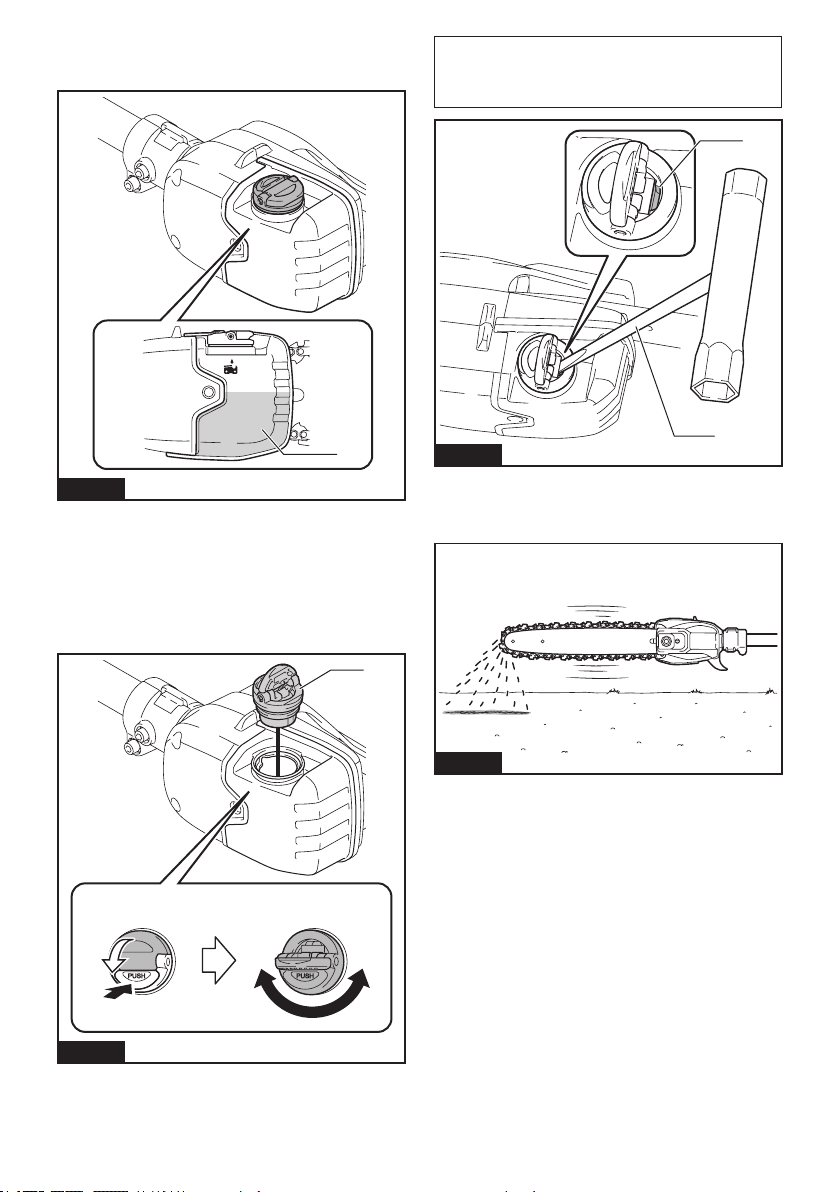 PUSH

PUSH