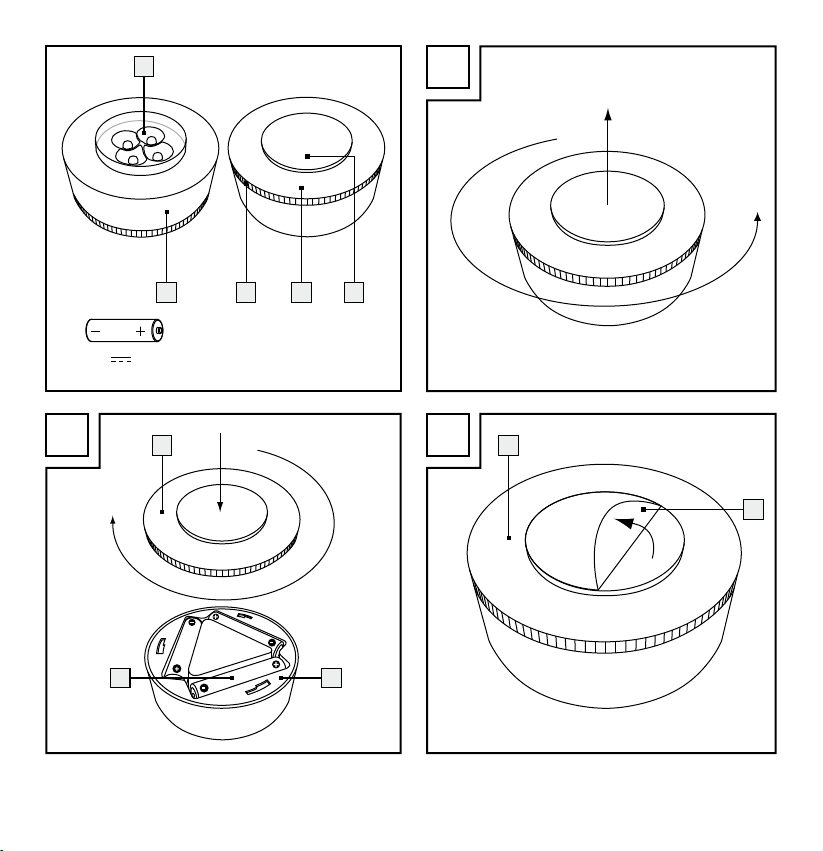 − +