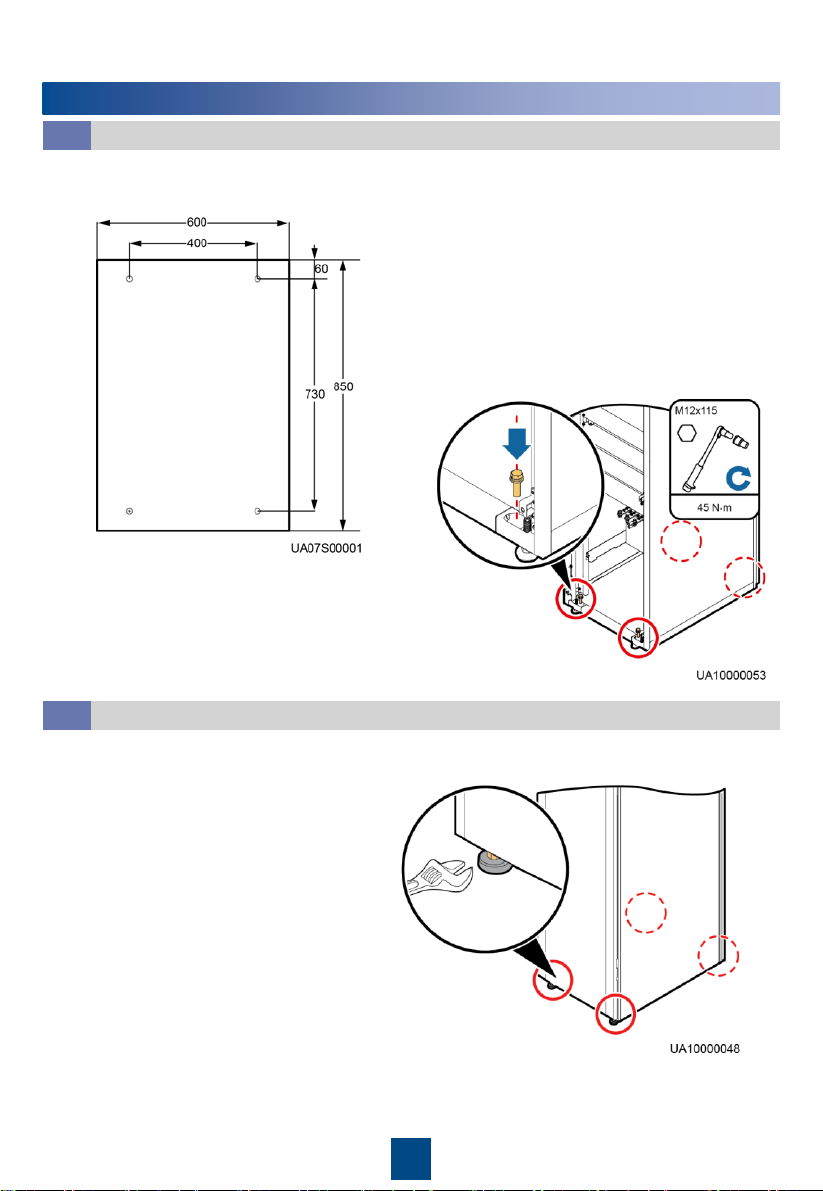 600

400

60

730

850

UA07S00001

M12x115

45 N·m

UA10000053

UA10000048