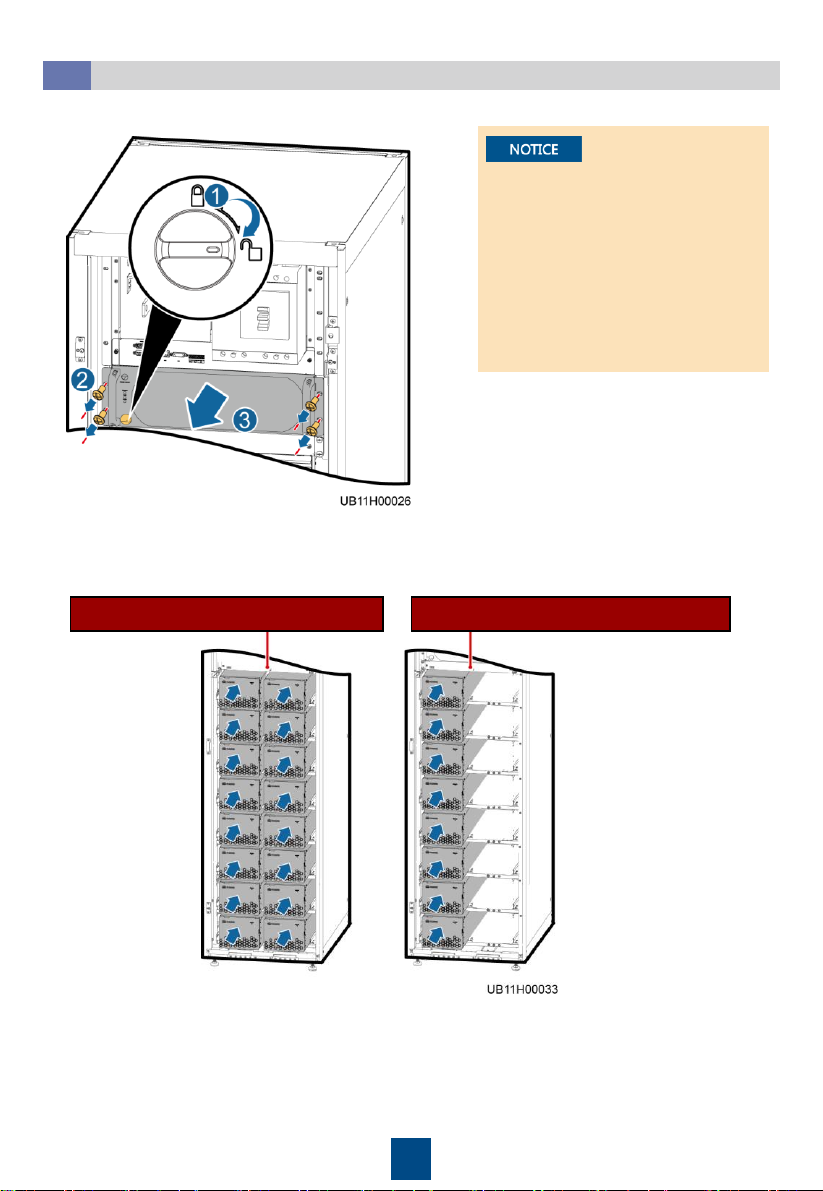 NOTICE

1

2

3

UB11H00026

UB11H00033