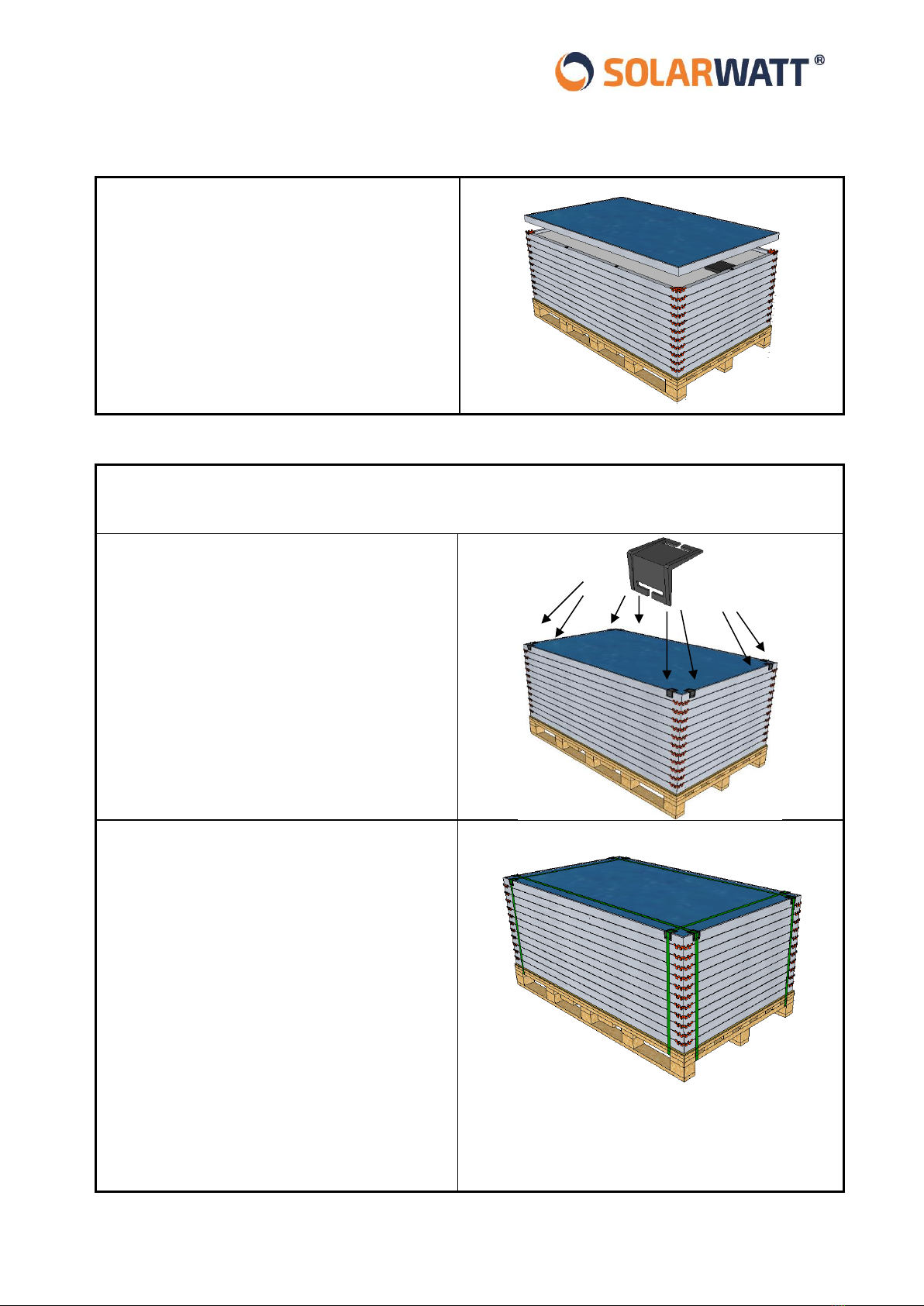 SOLARWATT®