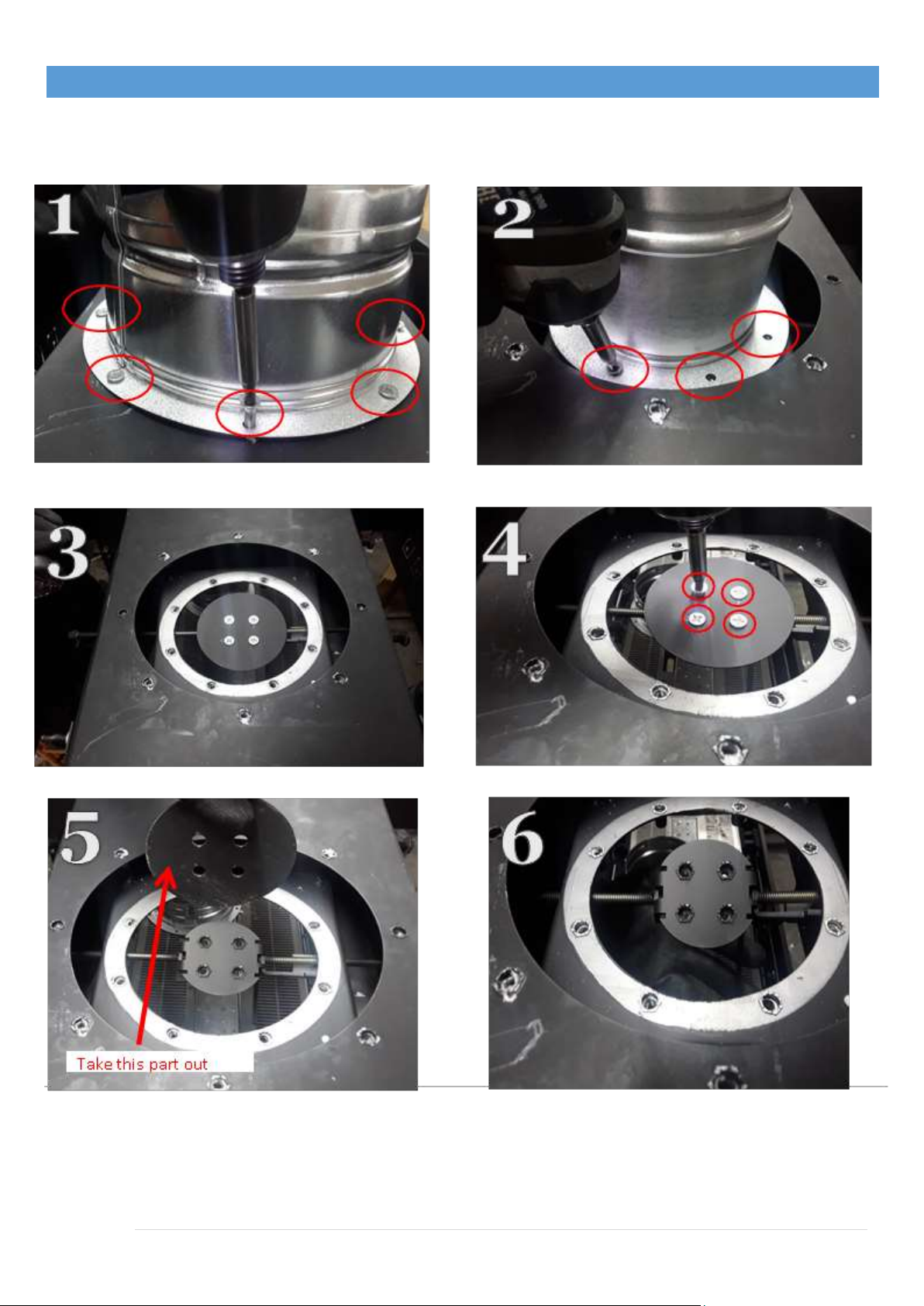 1

2

3

4

5

Take this part out

6