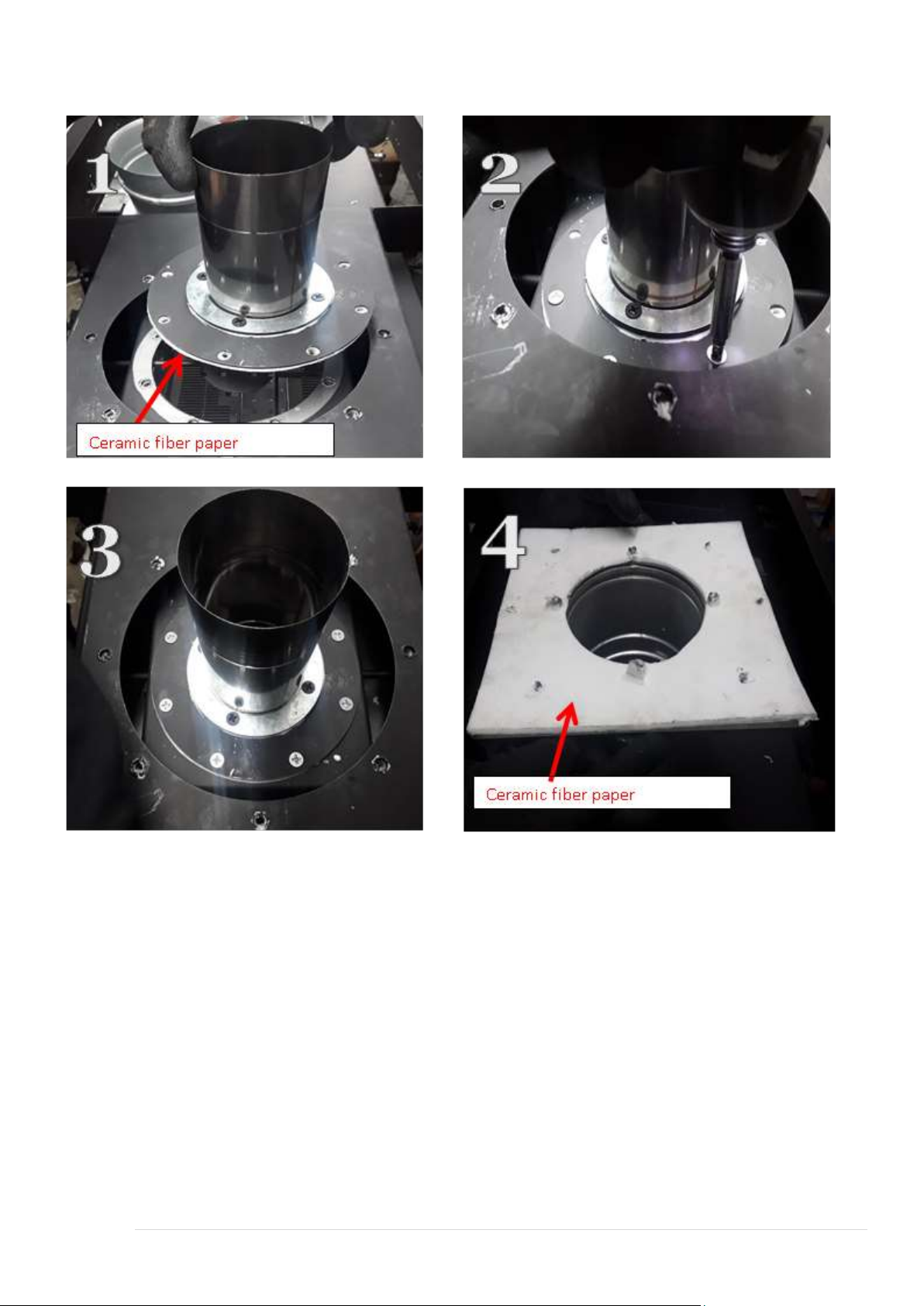 1

Ceramic fiber paper

2

3

4

Ceramic fiber paper