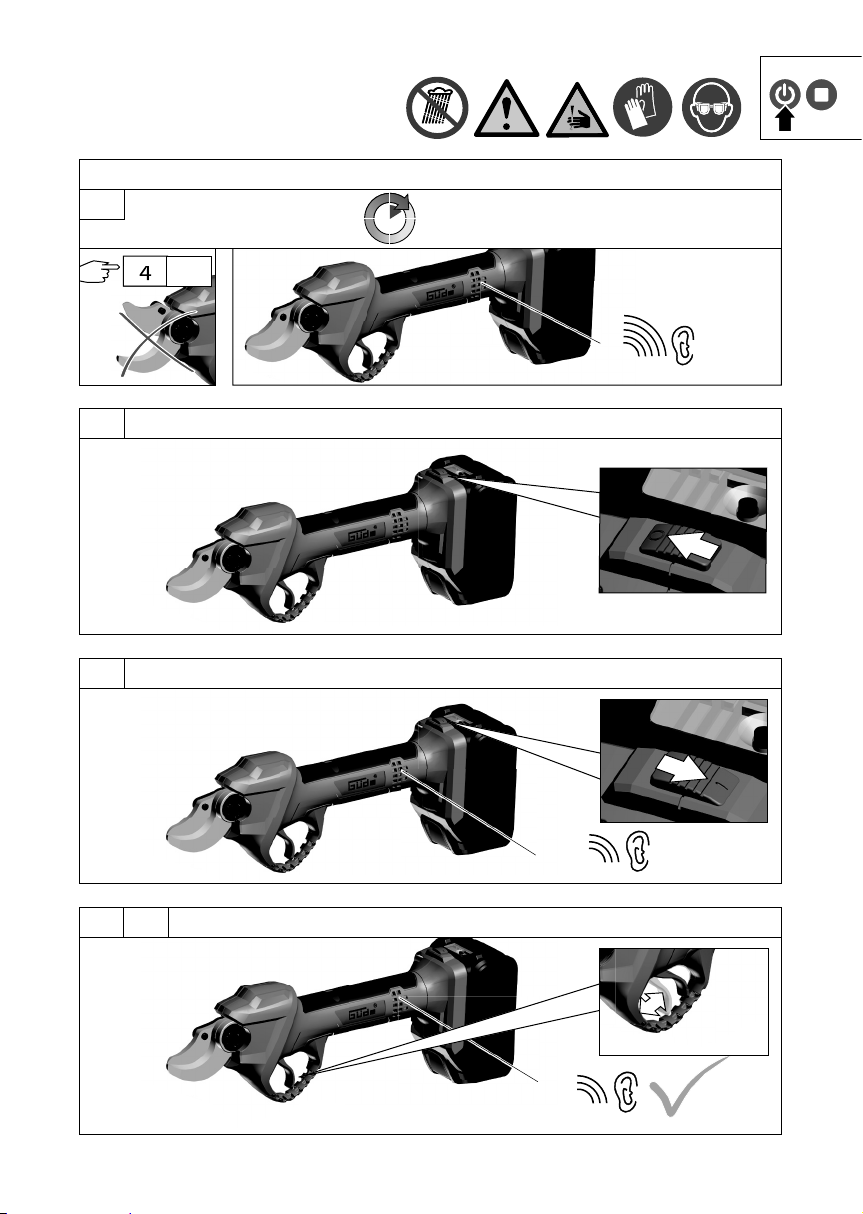 4

GÜDE

GÜDE

GÜDE

GÜDE