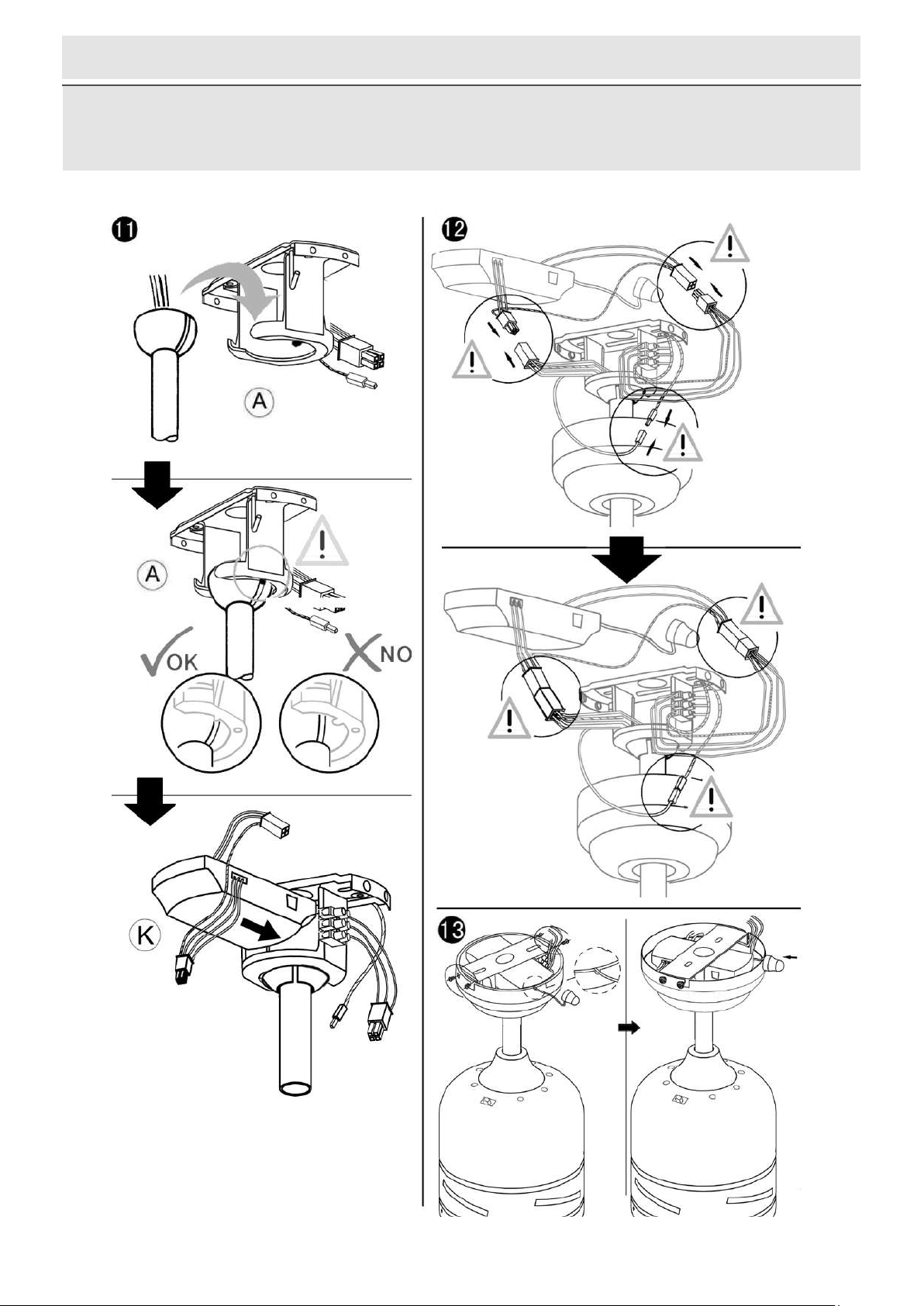 11

A

A

OK

NO

K

12

13