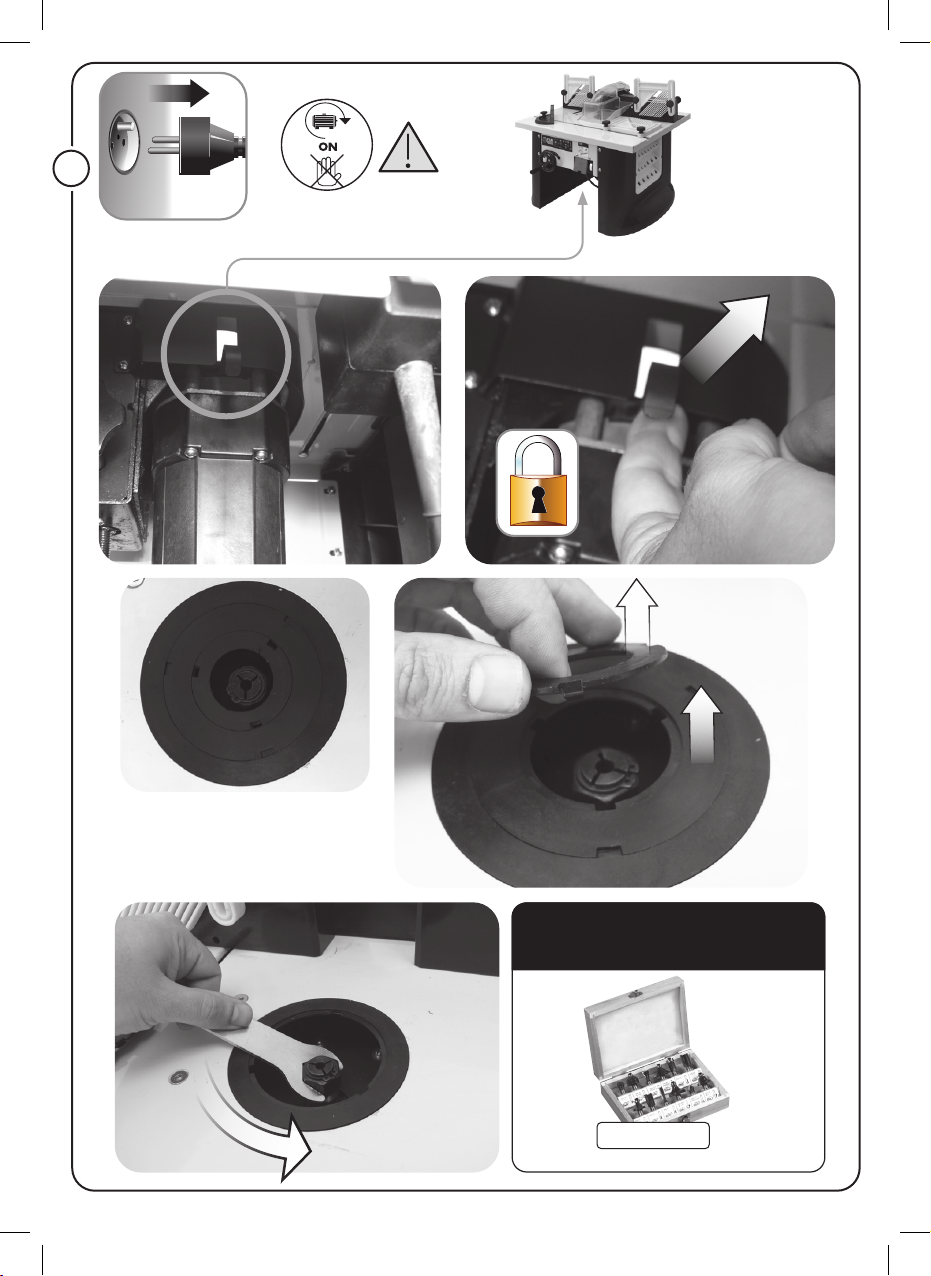 ON