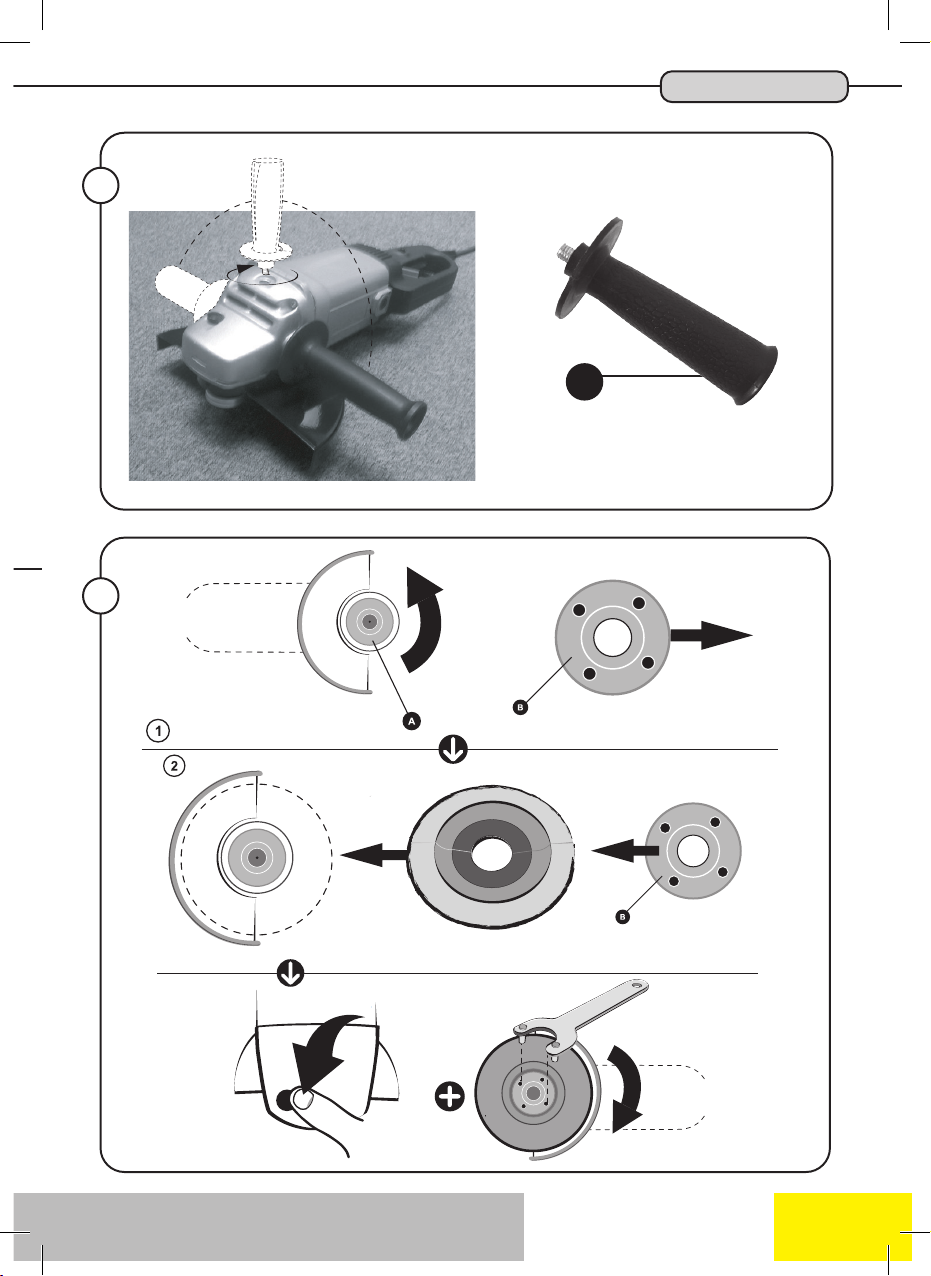 A
B
1
2
B