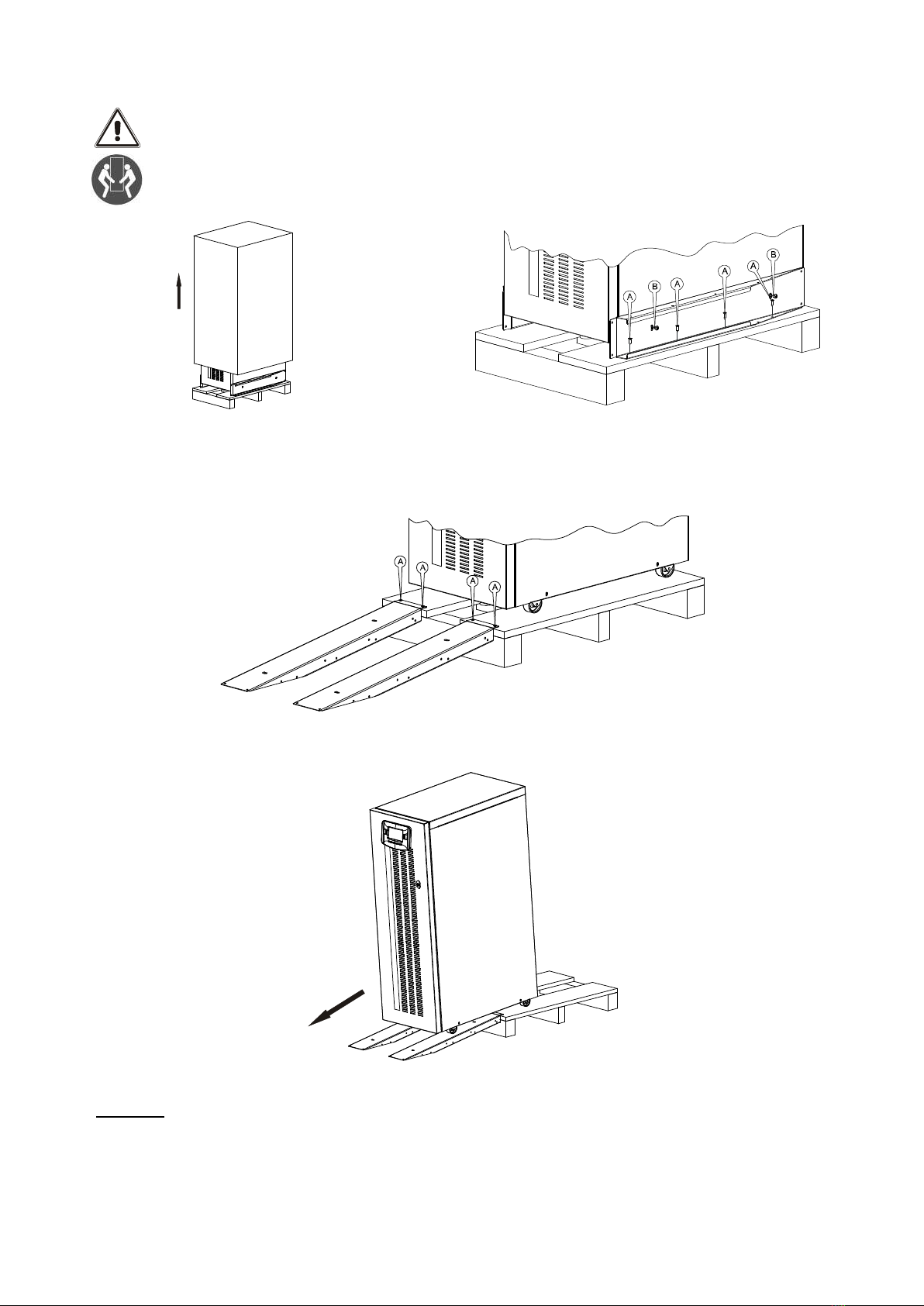 A
B
A
A
A
B

A
A
A
A