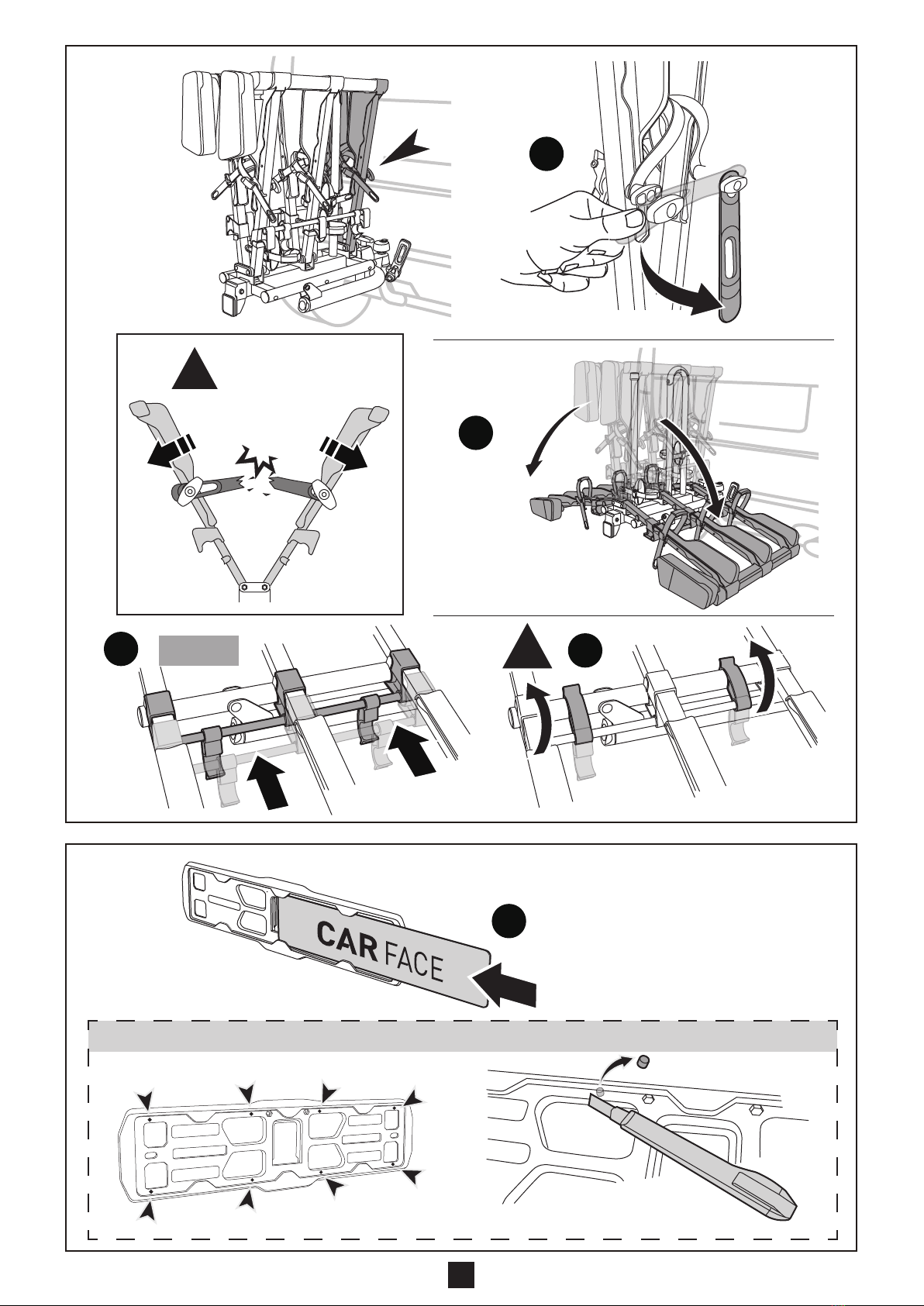 CAR FACE