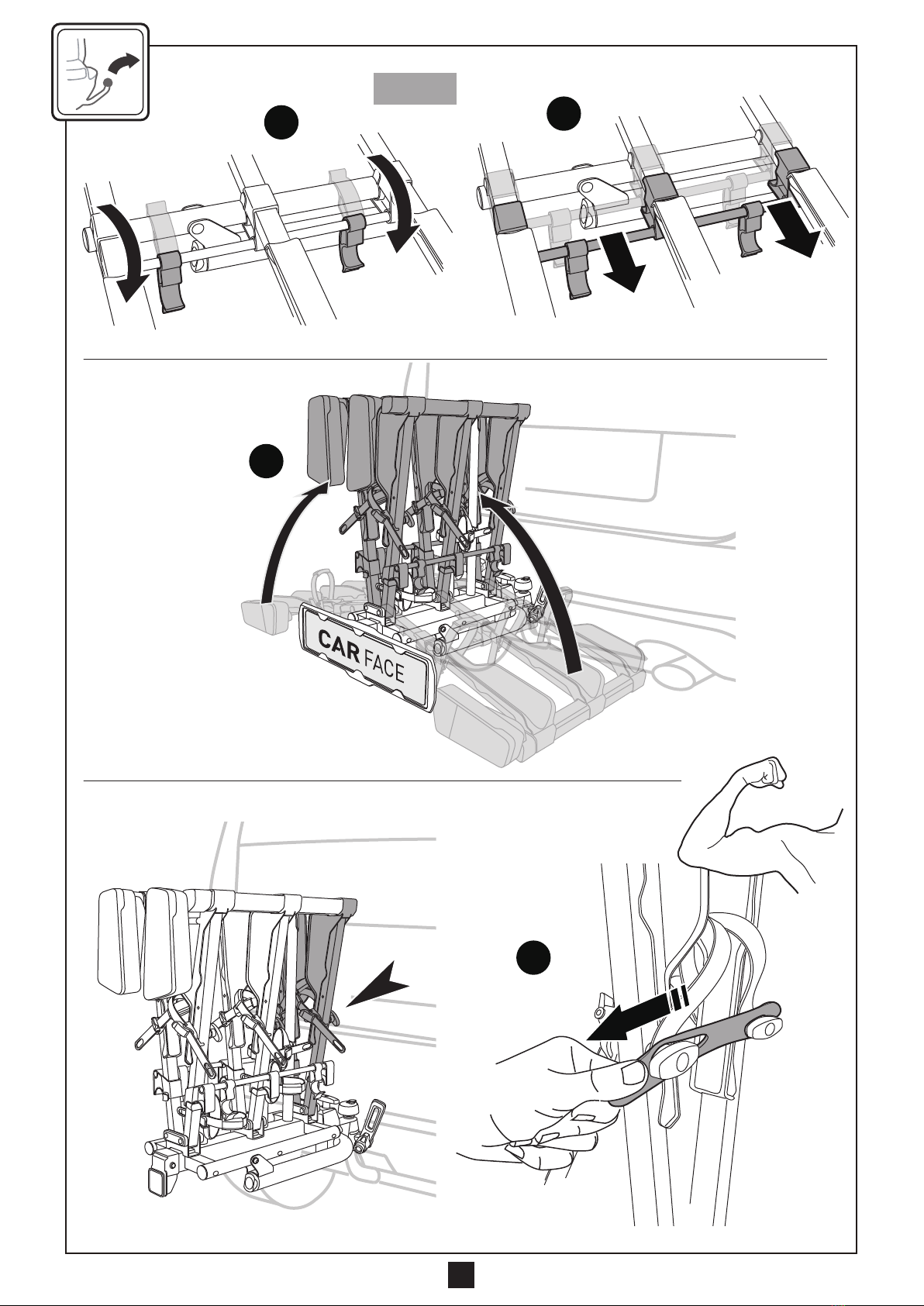 CAR FACE