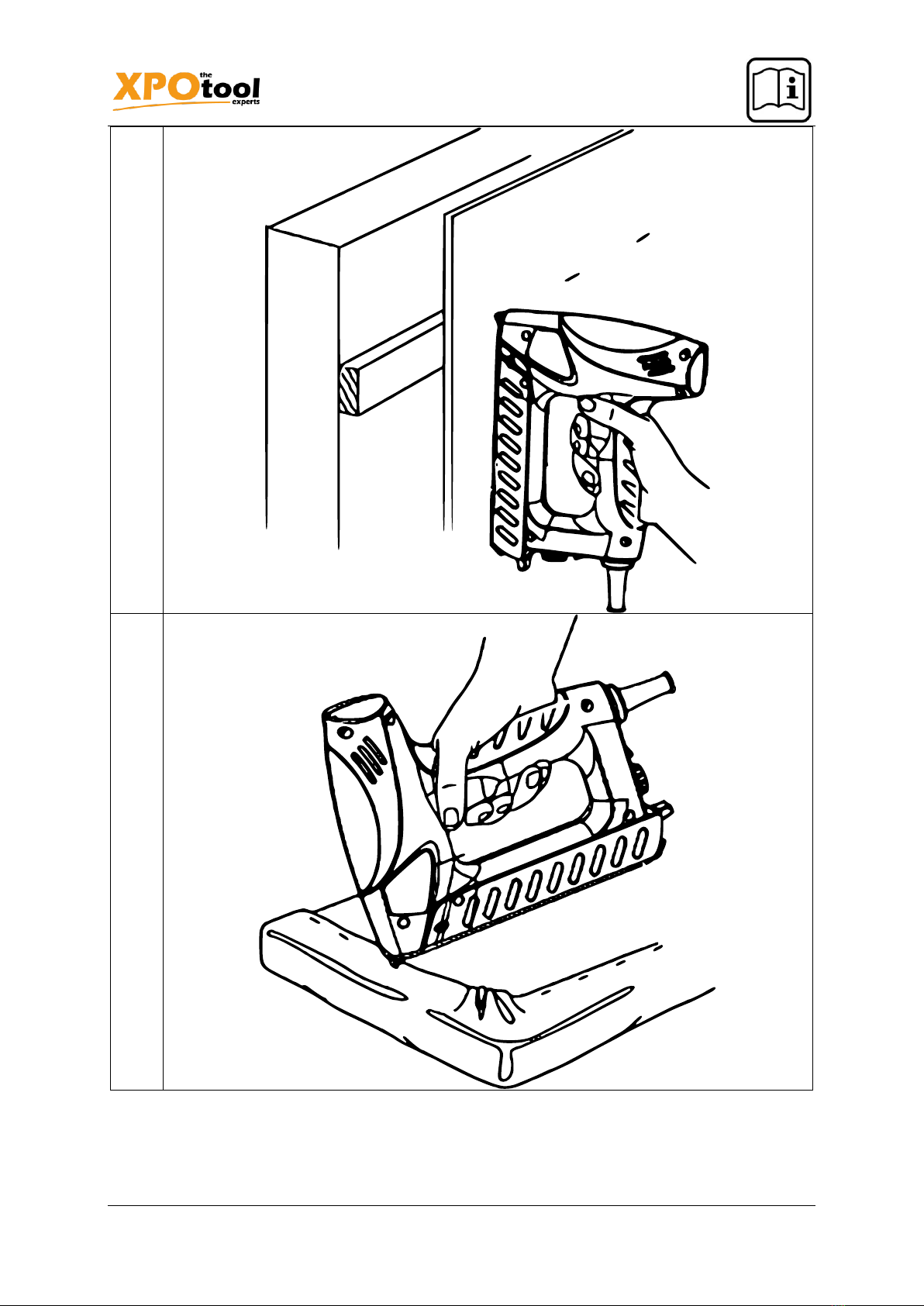 XPO the tool experts