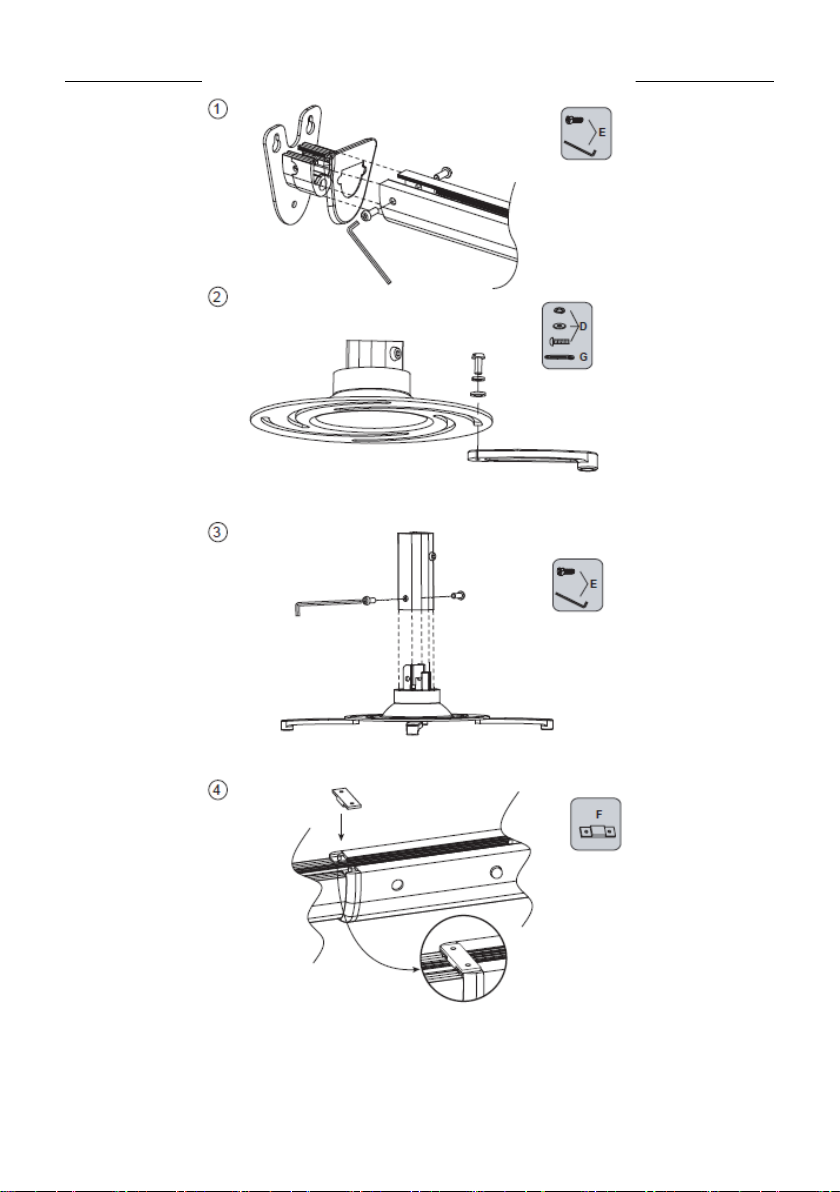 ①

E

②

D

G

③

E

④

F